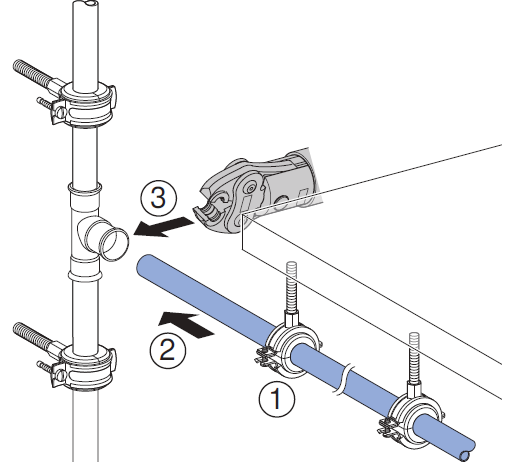 3

2

1